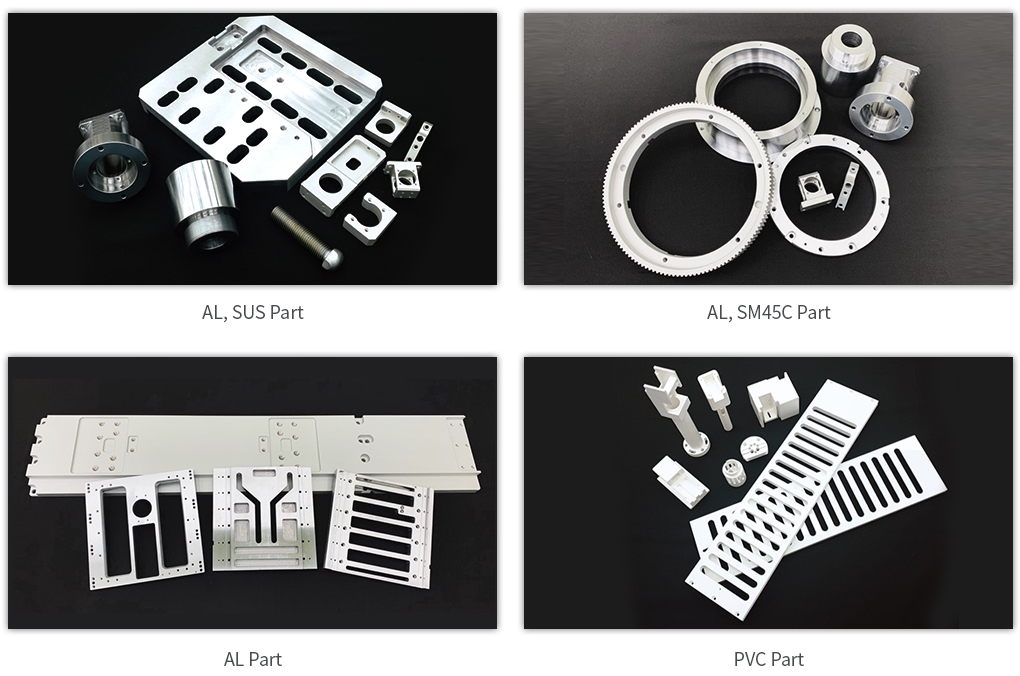 AL, SUS Part

AL, SM45C Part

AL Part

PVC Part