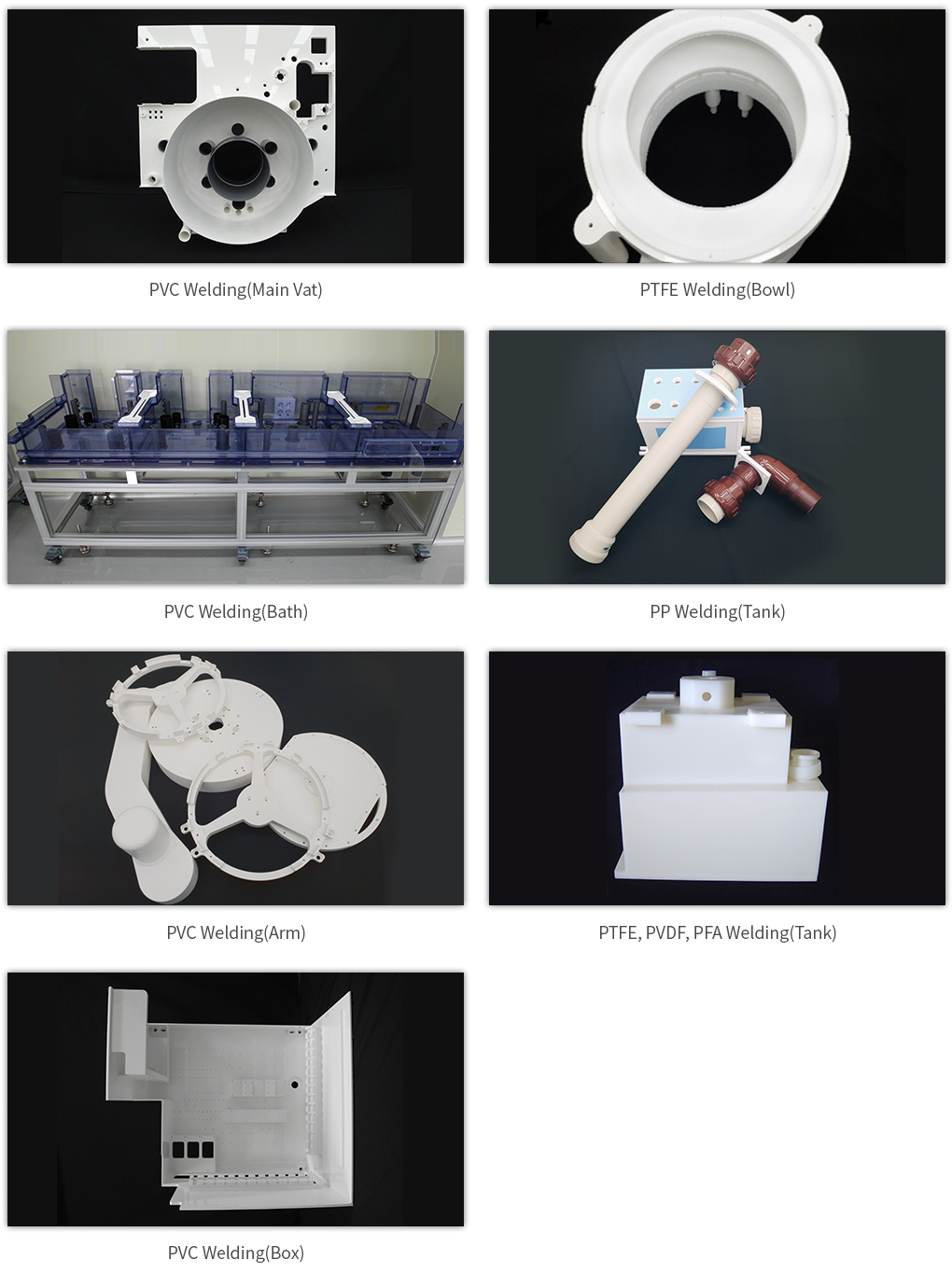 PVC Welding(Main Vat)

PTFE Welding(Bowl)

PVC Welding(Bath)

PP Welding(Tank)

PVC Welding(Arm)

PTFE, PVDF, PFA Welding(Tank)

PVC Welding(Box)